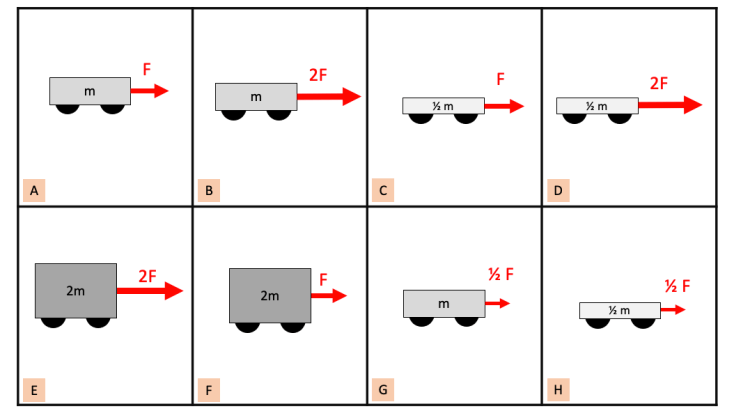 m
F
A

m
2F
B

½ m
F
C

½ m
2F
D

2m
2F
E

2m
F
F

m
½ F
G

½ m
½ F
H