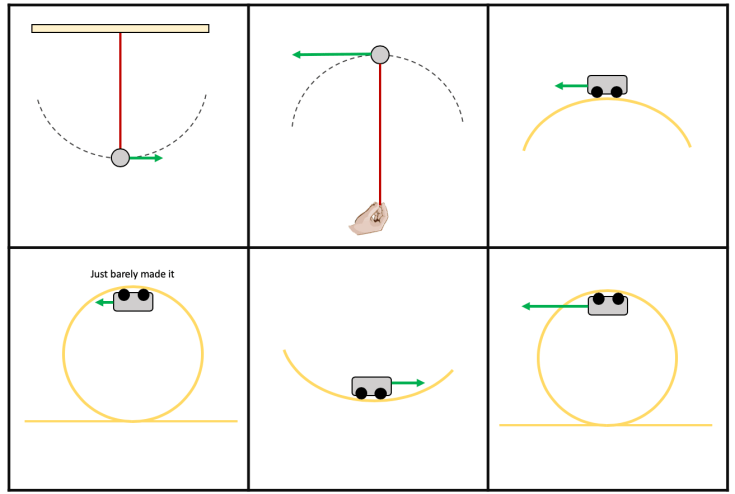 Just barely made it