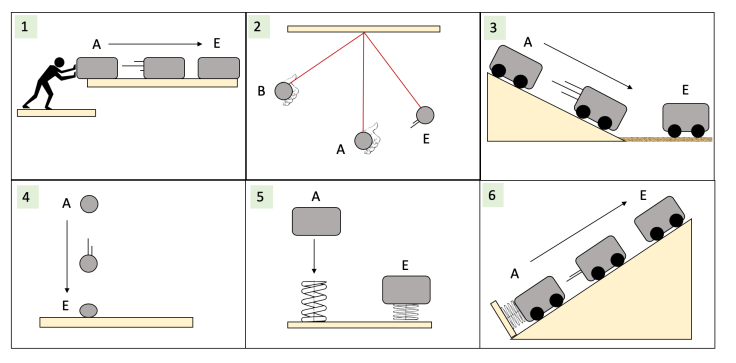 1
A
E

2
B
A
E

3
A
E

4
A
E

5
A
E

6
E
A