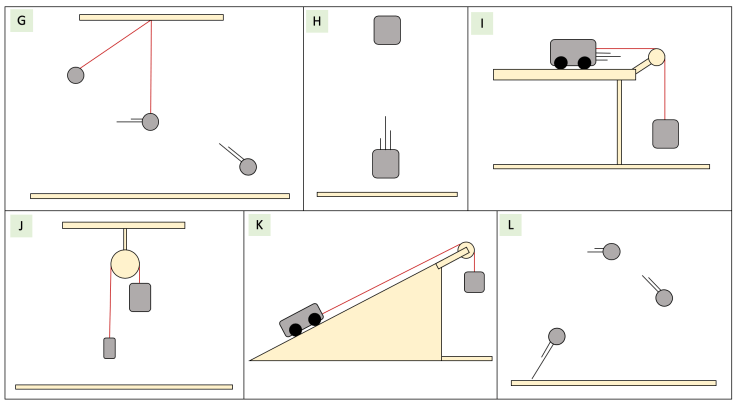 G

H

I

J

K

L