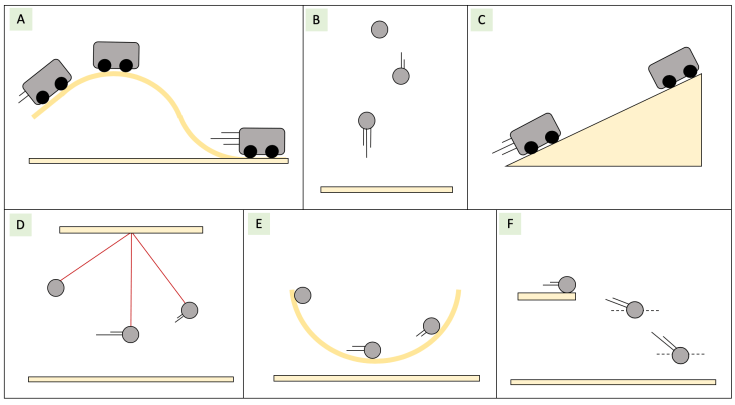 A

B

C

D

E

F