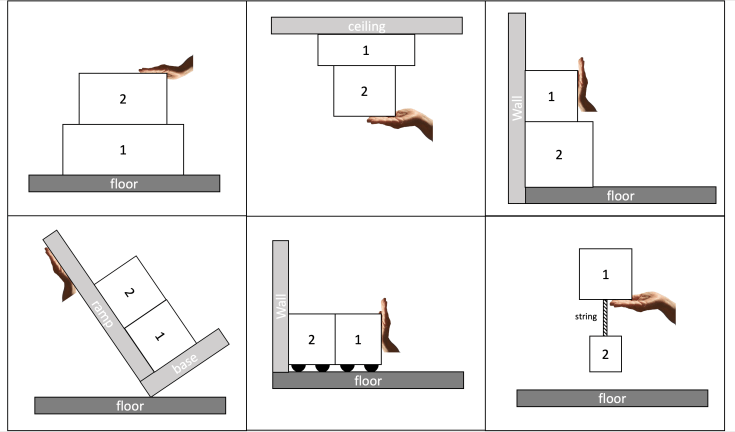 2

1

floor

ceiling

1

2

Wall

1

2

floor

ramp

2

1

base

floor

Wall

2

1

floor

1

string

2

floor