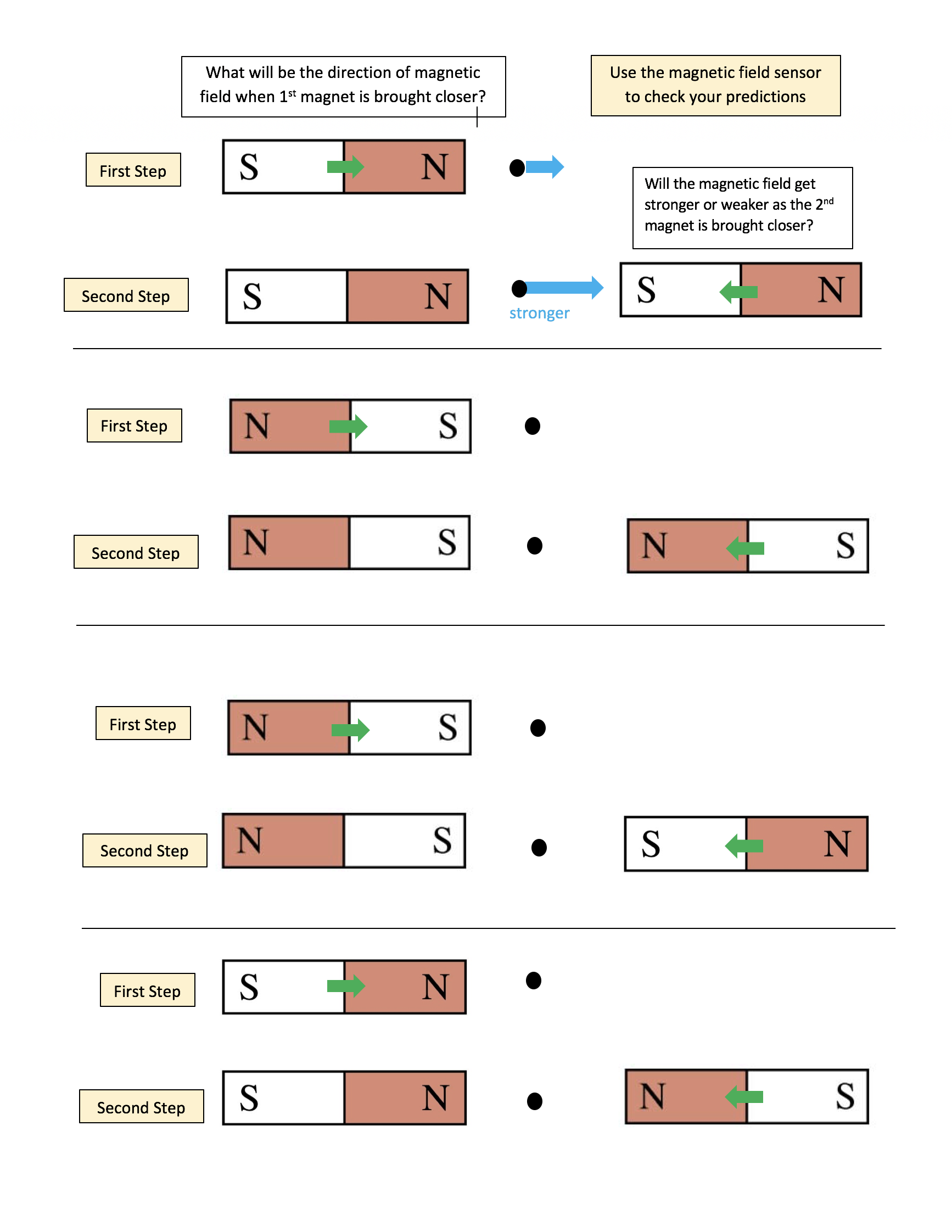 What will be the direction of magnetic field when 1$^{st}$ magnet is brought closer?

Use the magnetic field sensor to check your predictions

First Step

S N

Will the magnetic field get stronger or weaker as the 2$^{nd}$ magnet is brought closer?

Second Step

S N

stronger

S N

First Step

N S

Second Step

N S

N S

First Step

N S

Second Step

N S

S N

First Step

S N

Second Step

S N

N S