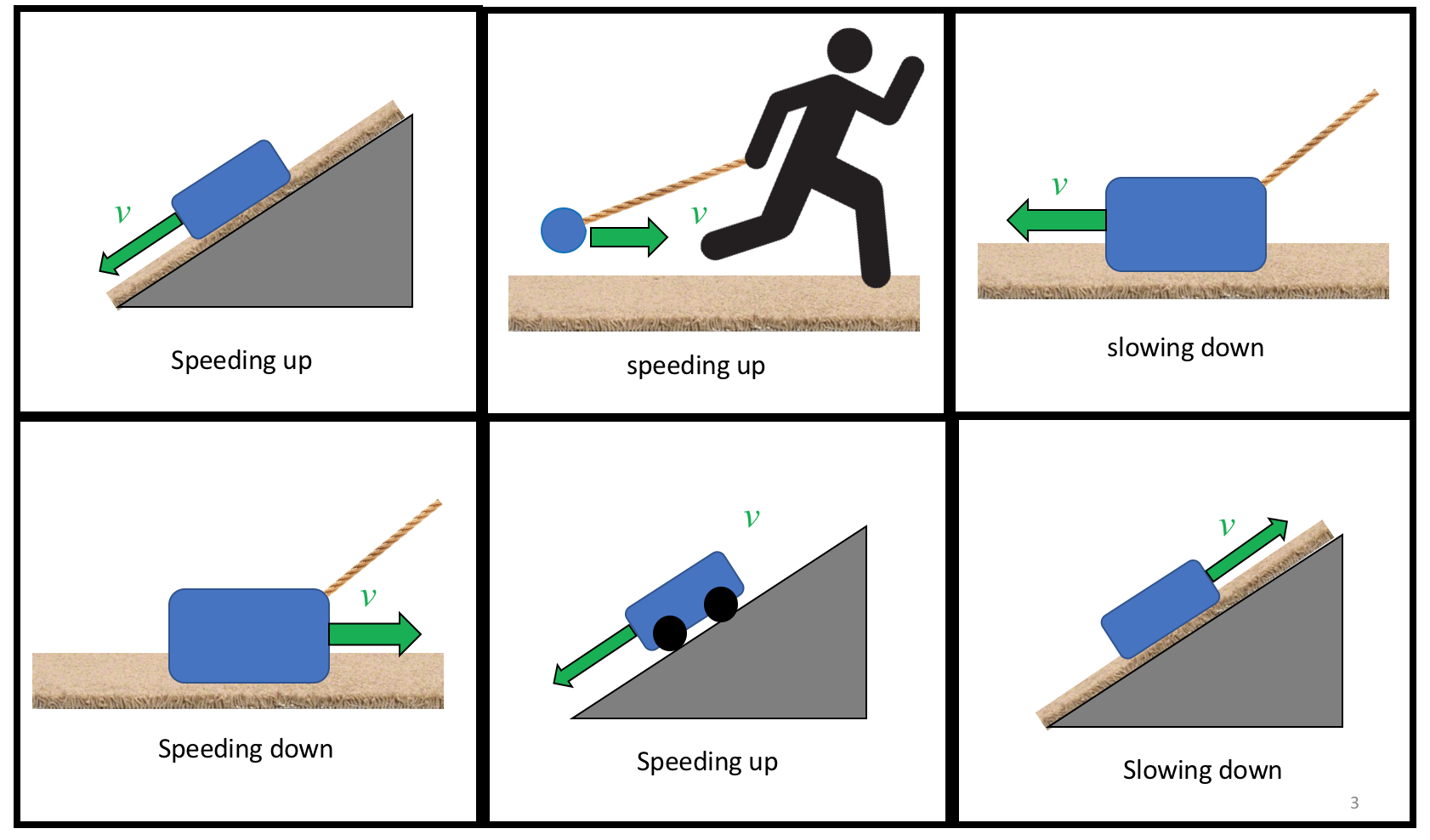 $v$

Speeding up

$v$

speeding up

$v$

slowing down

$v$

Speeding down

$v$

Speeding up

$v$

Slowing down

3