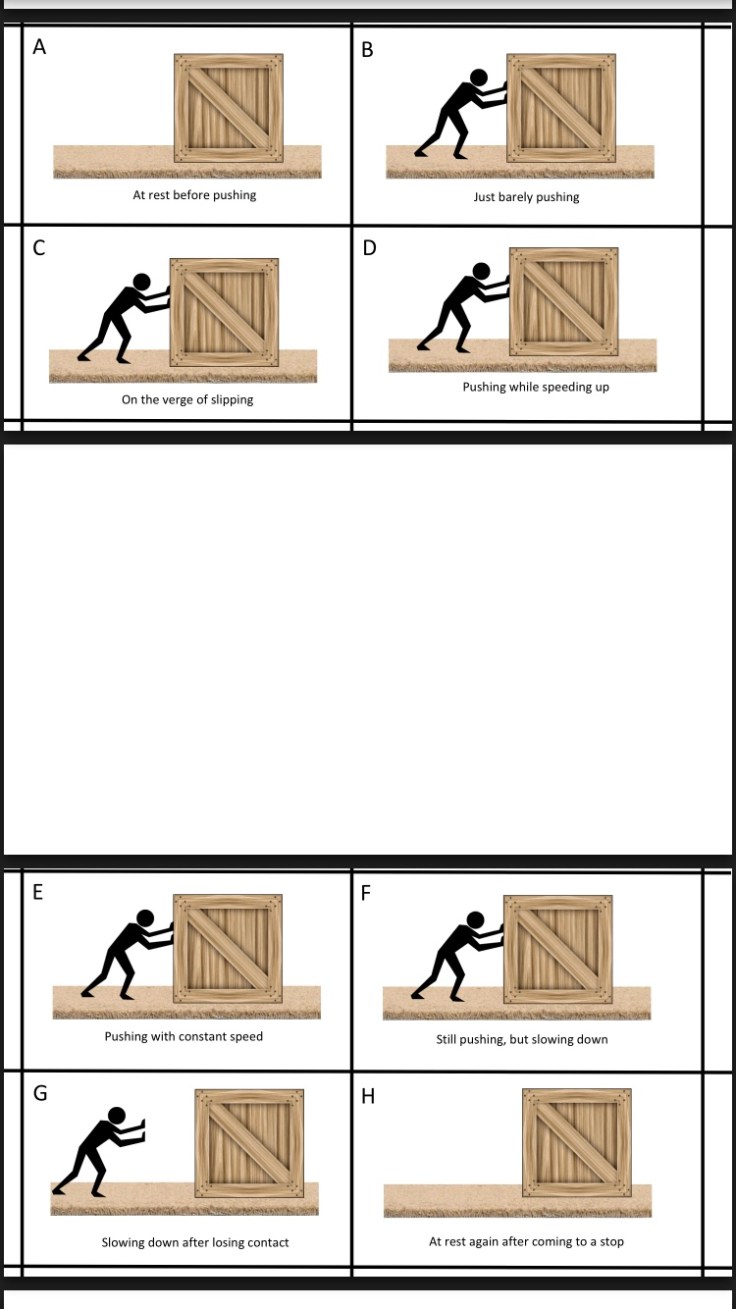 A

At rest before pushing

B

Just barely pushing

C

On the verge of slipping

D

Pushing while speeding up

E

Pushing with constant speed

F

Still pushing, but slowing down

G

Slowing down after losing contact

H

At rest again after coming to a stop